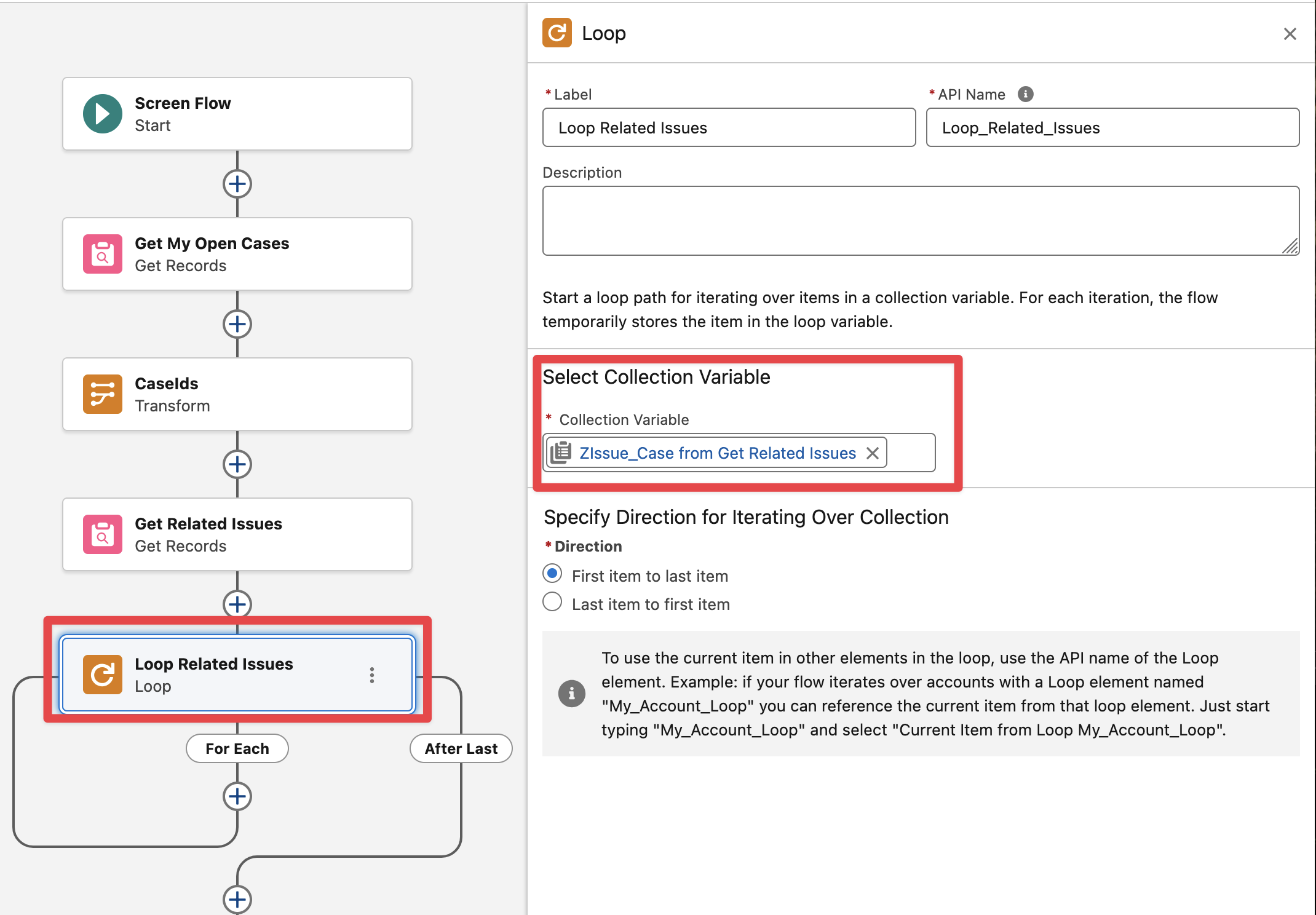 Screen Flow
Start

Get My Open Cases
Get Records

CaseIds
Transform

Get Related Issues
Get Records

Loop Related Issues
Loop

For Each

After Last

Loop

*Label
Loop Related Issues

*API Name
Loop_Related_Issues

Description

Start a loop path for iterating over items in a collection variable. For each iteration, the flow temporarily stores the item in the loop variable.

Select Collection Variable

* Collection Variable
ZIssue_Case from Get Related Issues

Specify Direction for Iterating Over Collection

*Direction
First item to last item
Last item to first item

To use the current item in other elements in the loop, use the API name of the Loop element. Example: if your flow iterates over accounts with a Loop element named "My_Account_Loop" you can reference the current item from that loop element. Just start typing "My_Account_Loop" and select "Current Item from Loop My_Account_Loop".