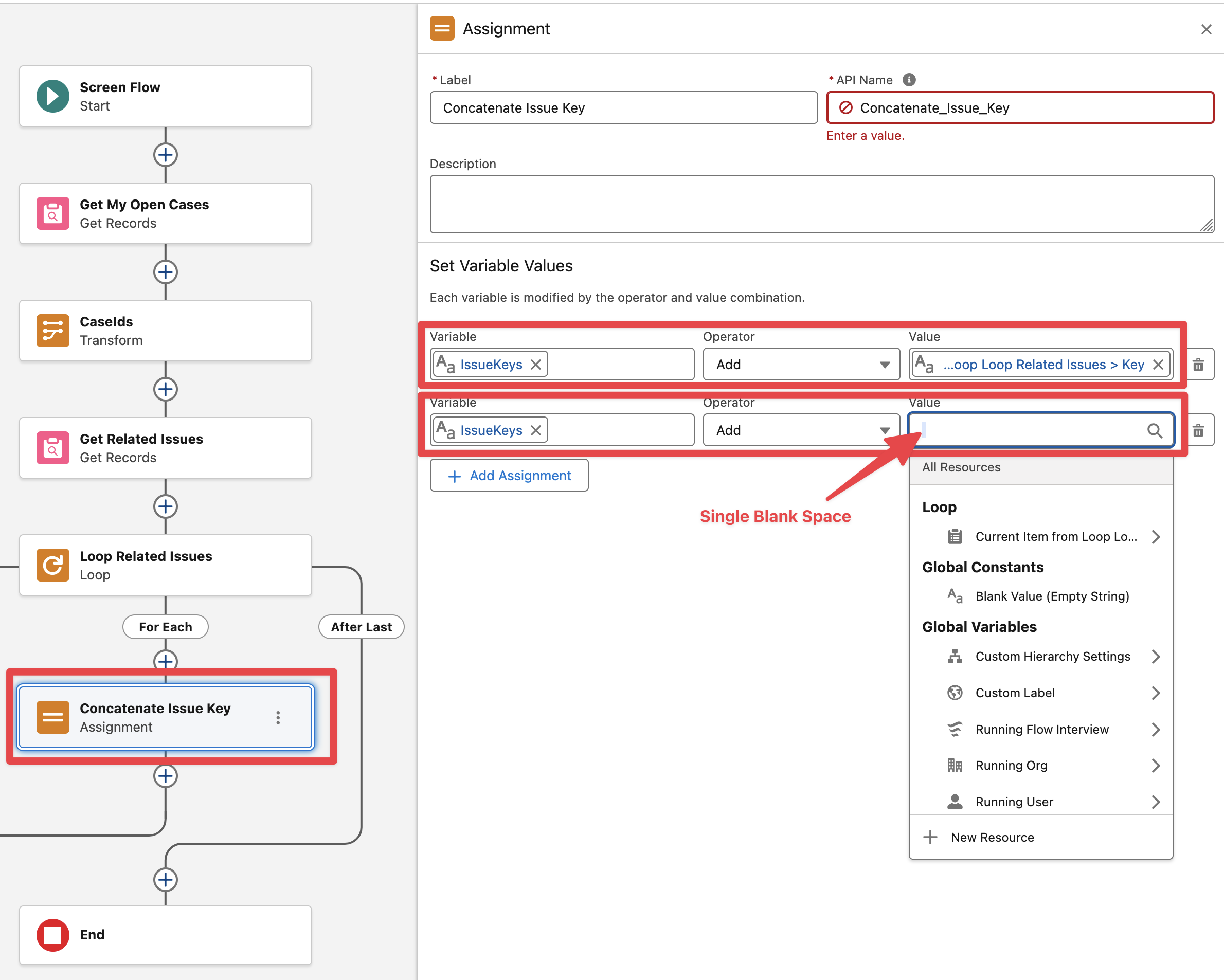 Screen Flow
Start

Get My Open Cases
Get Records

CaseIds
Transform

Get Related Issues
Get Records

Loop Related Issues
Loop

For Each

After Last

Concatenate Issue Key
Assignment

End

Assignment

*Label
Concatenate Issue Key

*API Name
Concatenate_Issue_Key
Enter a value.

Description

Set Variable Values

Each variable is modified by the operator and value combination.

Variable
IssueKeys
Operator
Add
Value
...oop Loop Related Issues > Key

Variable
IssueKeys
Operator
Add
Value

Add Assignment

Single Blank Space

All Resources

Loop
Current Item from Loop Lo...

Global Constants
Blank Value (Empty String)

Global Variables
Custom Hierarchy Settings
Custom Label
Running Flow Interview
Running Org
Running User

New Resource