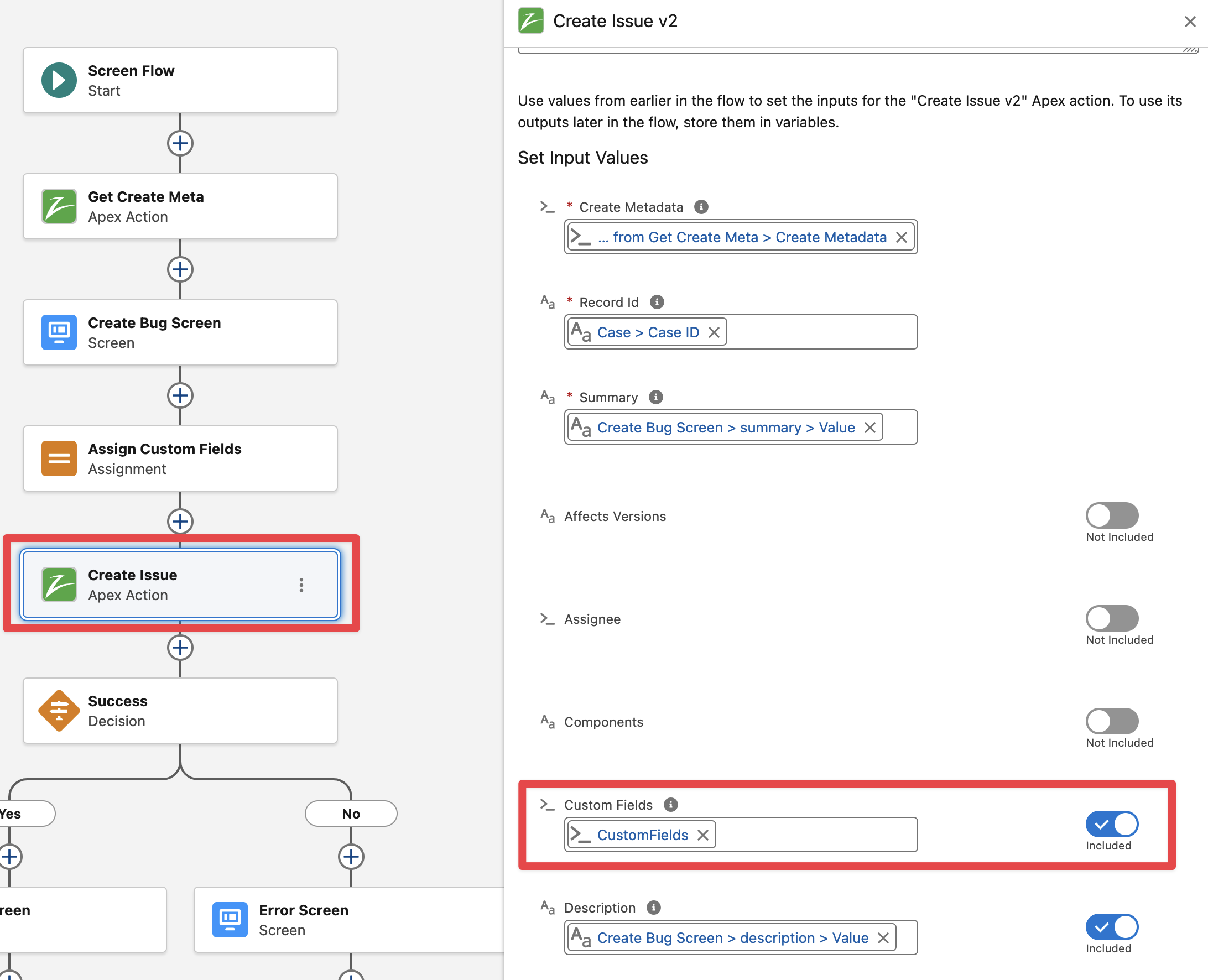 Screen Flow
Start

Get Create Meta
Apex Action

Create Bug Screen
Screen

Assign Custom Fields
Assignment

Create Issue
Apex Action

Success
Decision

Yes

No

reen

Error Screen
Screen

Create Issue v2

Use values from earlier in the flow to set the inputs for the "Create Issue v2" Apex action. To use its outputs later in the flow, store them in variables.

Set Input Values

* Create Metadata
... from Get Create Meta > Create Metadata

* Record Id
Case > Case ID

* Summary
Create Bug Screen > summary > Value

Affects Versions
Not Included

Assignee
Not Included

Components
Not Included

Custom Fields
CustomFields
Included

Description
Create Bug Screen > description > Value
Included